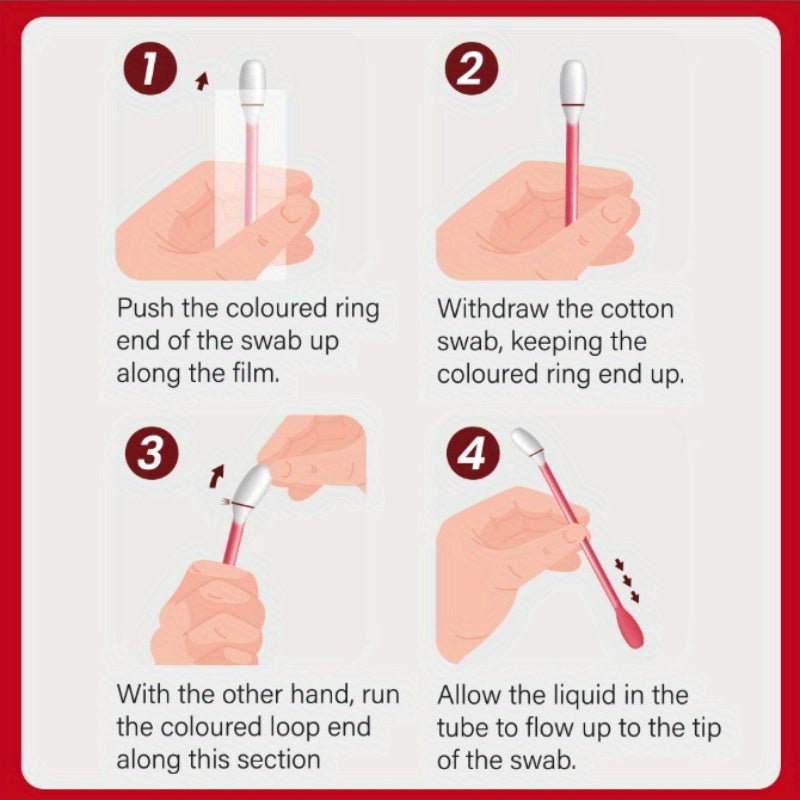 1

Push the coloured ring end of the swab up along the film.

2

Withdraw the cotton swab, keeping the coloured ring end up.

3

With the other hand, run the coloured loop end along this section

4

Allow the liquid in the tube to flow up to the tip of the swab.