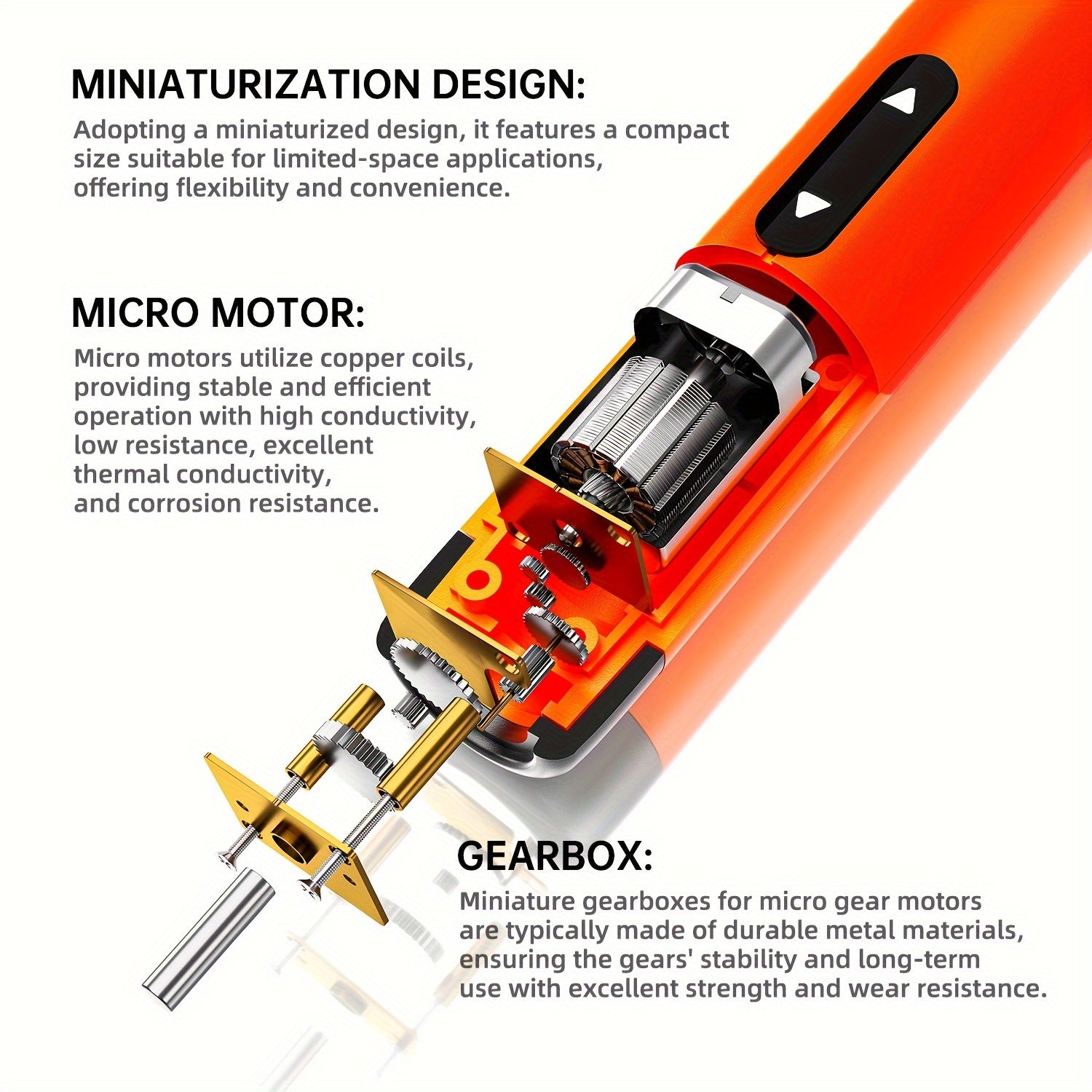 MINIATURIZATION DESIGN:

Adopting a miniaturized design, it features a compact size suitable for limited-space applications, offering flexibility and convenience.

MICRO MOTOR:

Micro motors utilize copper coils, providing stable and efficient operation with high conductivity, low resistance, excellent thermal conductivity, and corrosion resistance.

GEARBOX:

Miniature gearboxes for micro gear motors are typically made of durable metal materials, ensuring the gears' stability and long-term use with excellent strength and wear resistance.