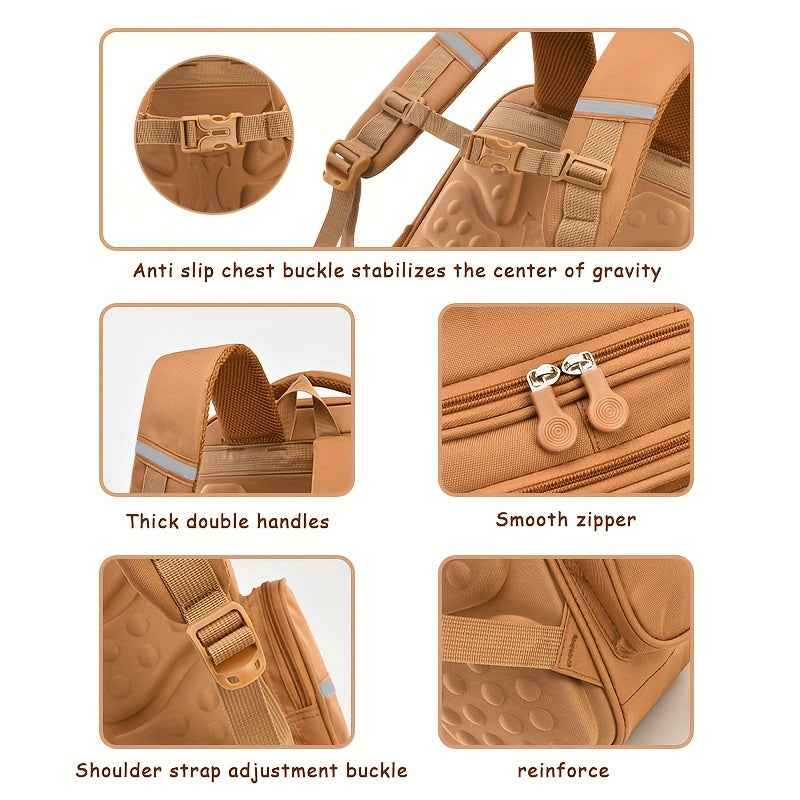 Anti slip chest buckle stabilizes the center of gravity

Thick double handles

Smooth zipper

Shoulder strap adjustment buckle

reinforce