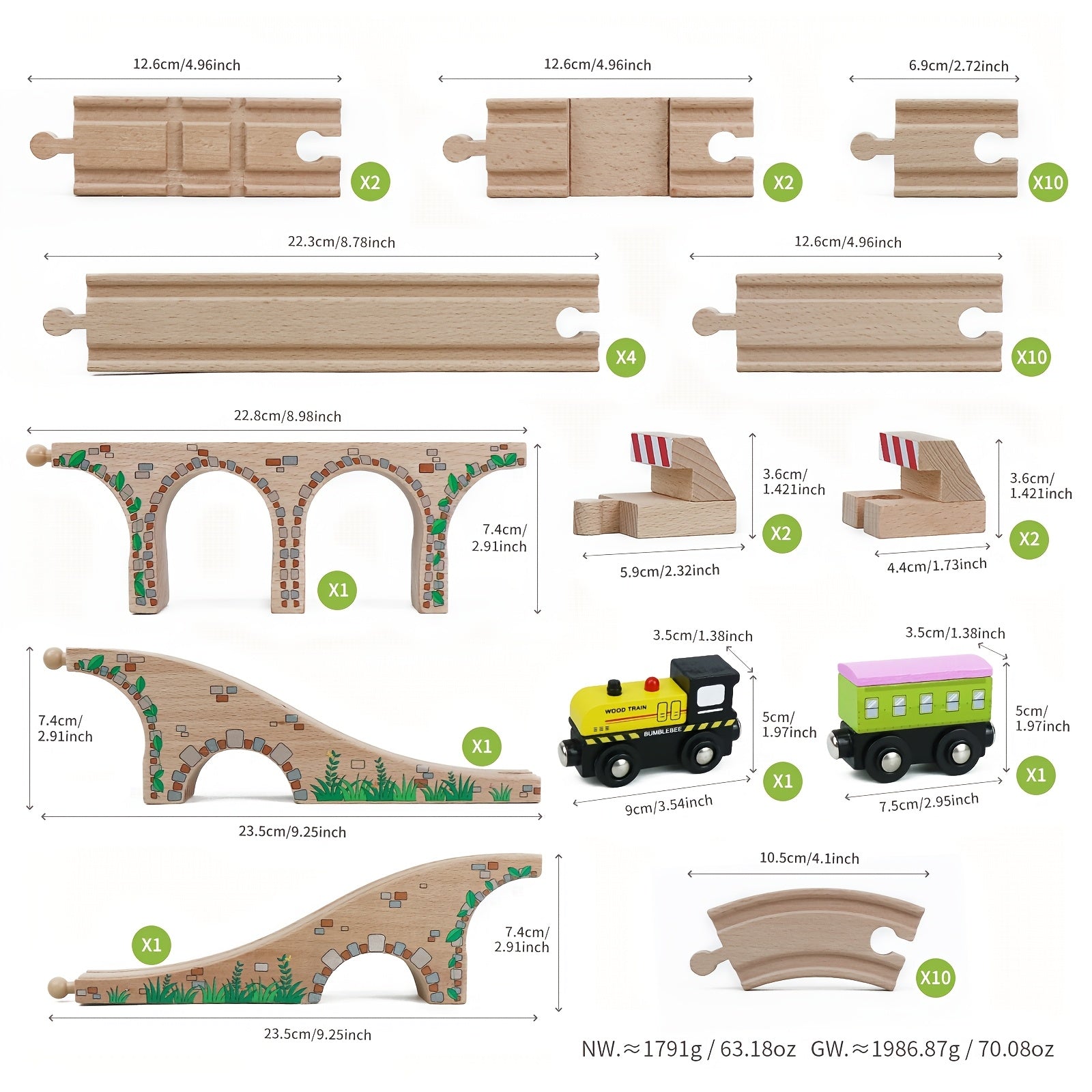 12.6cm/4.96inch

X2

12.6cm/4.96inch

X2

6.9cm/2.72inch

X10

22.3cm/8.78inch

X4

12.6cm/4.96inch

X10

22.8cm/8.98inch

7.4cm/ 2.91inch

X1

3.6cm/ 1.421inch

X2

5.9cm/2.32inch

3.6cm/ 1.421inch

X2

4.4cm/1.73inch

7.4cm/ 2.91inch

X1

23.5cm/9.25inch

3.5cm/1.38inch

WOOD TRAIN

BUMBLEBEE

5cm/ 1.97inch

X1

9cm/3.54inch

3.5cm/1.38inch

5cm/ 1.97inch

X1

7.5cm/2.95inch

X1

7.4cm/ 2.91inch

23.5cm/9.25inch

10.5cm/4.1inch

X10

NW.≈1791g / 63.18oz GW.≈1986.87g / 70.08oz