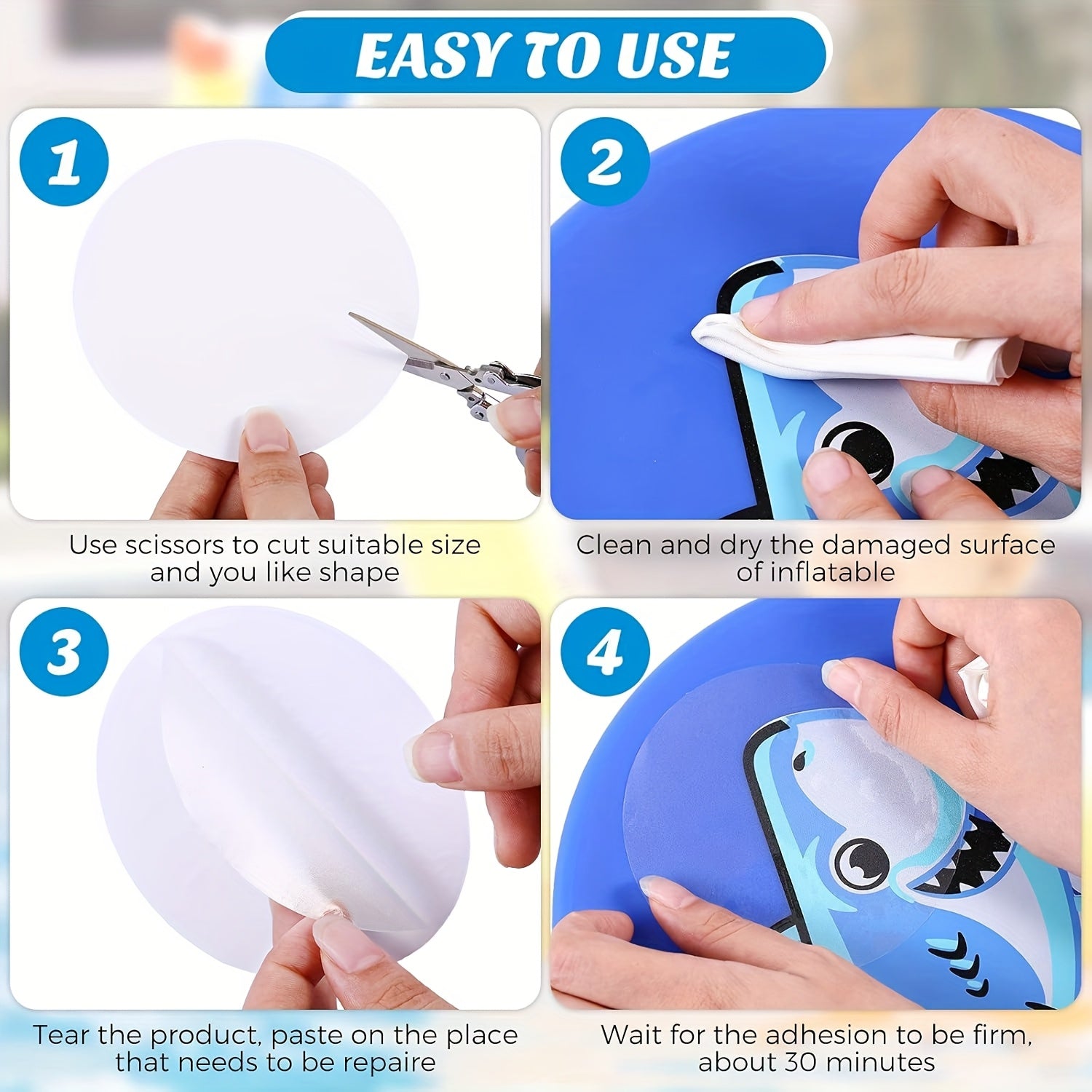 EASY TO USE

1

Use scissors to cut suitable size and you like shape

2

Clean and dry the damaged surface of inflatable

3

Tear the product, paste on the place that needs to be repaire

4

Wait for the adhesion to be firm, about 30 minutes