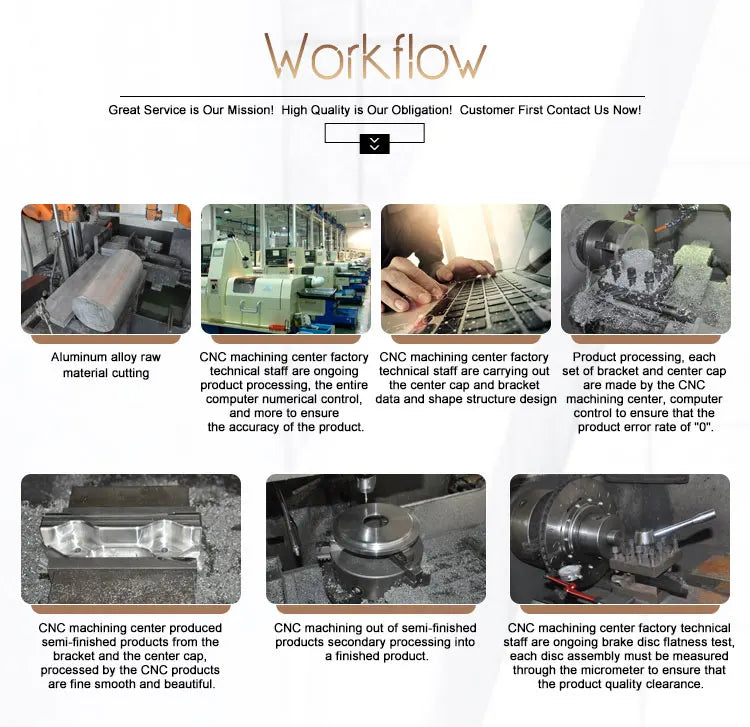 Workflow

Great Service is Our Mission! High Quality is Our Obligation! Customer First Contact Us Now!

Aluminum alloy raw material cutting

CNC machining center factory technical staff are ongoing product processing, the entire computer numerical control, and more to ensure the accuracy of the product.

CNC machining center factory technical staff are carrying out the center cap and bracket data and shape structure design

Product processing, each set of bracket and center cap are made by the CNC machining center, computer control to ensure that the product error rate of "0".

CNC machining center produced semi-finished products from the bracket and the center cap, processed by the CNC products are fine smooth and beautiful.

CNC machining out of semi-finished products secondary processing into a finished product.

CNC machining center factory technical staff are ongoing brake disc flatness test, each disc assembly must be measured through the micrometer to ensure that the product quality clearance.