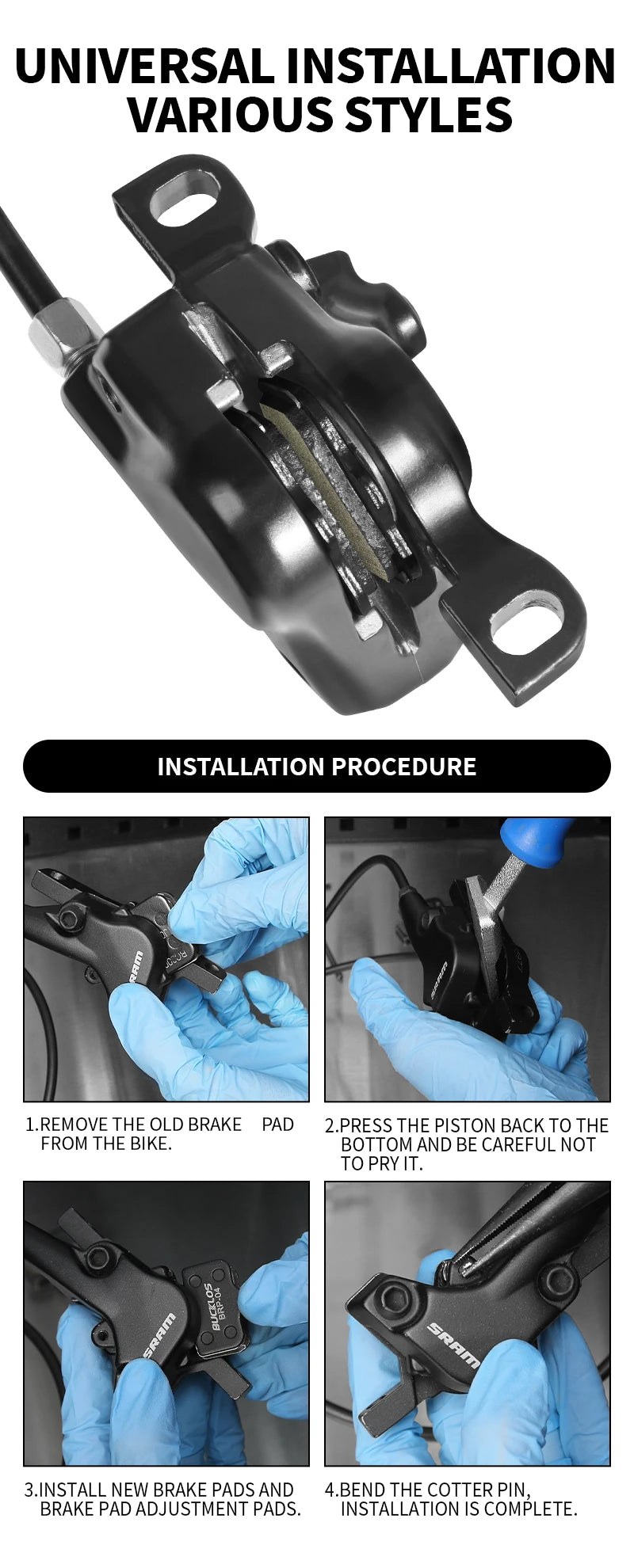 UNIVERSAL INSTALLATION VARIOUS STYLES

INSTALLATION PROCEDURE

SRAM

SRAM

1.REMOVE THE OLD BRAKE PAD FROM THE BIKE.

2.PRESS THE PISTON BACK TO THE BOTTOM AND BE CAREFUL NOT TO PRY IT.

SRAM
BUCKLOS
BYP-04

SRAM

3.INSTALL NEW BRAKE PADS AND BRAKE PAD ADJUSTMENT PADS.

4.BEND THE COTTER PIN, INSTALLATION IS COMPLETE.