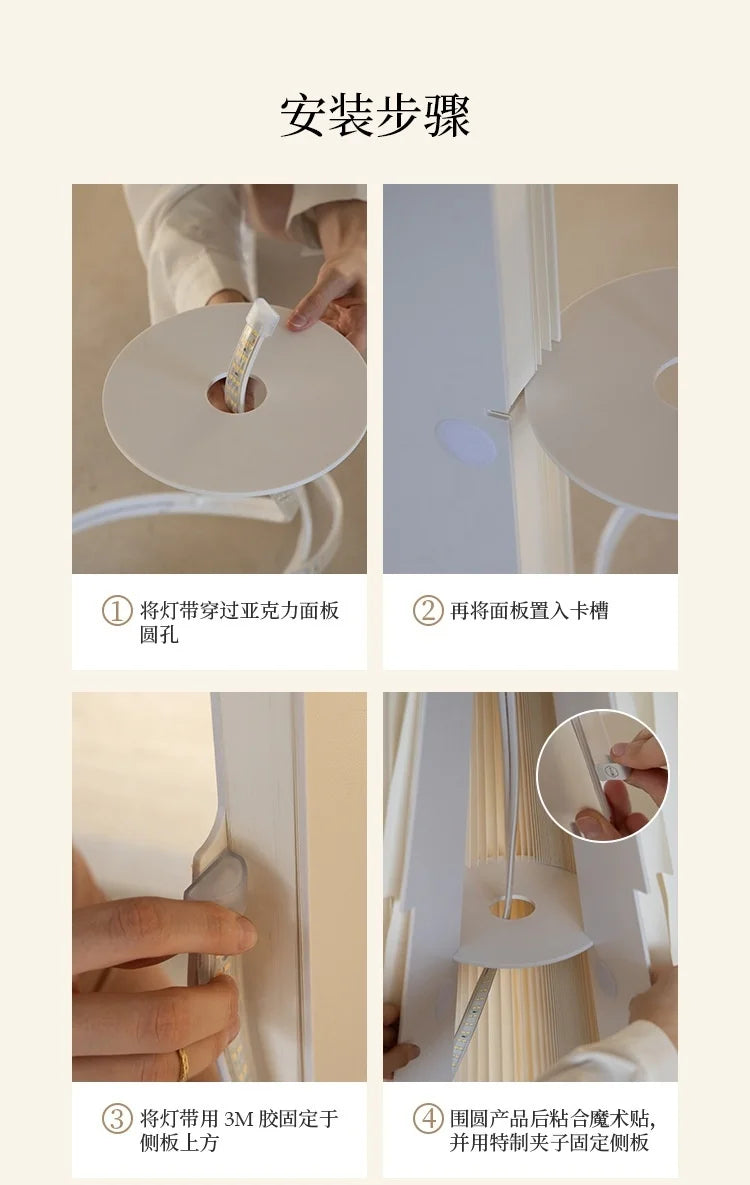 安装步骤

① 将灯带穿过亚克力面板圆孔

② 再将面板置入卡槽

③ 将灯带用 3M 胶固定于侧板上方

④ 围圆产品后粘合魔术贴，并用特制夹子固定侧板