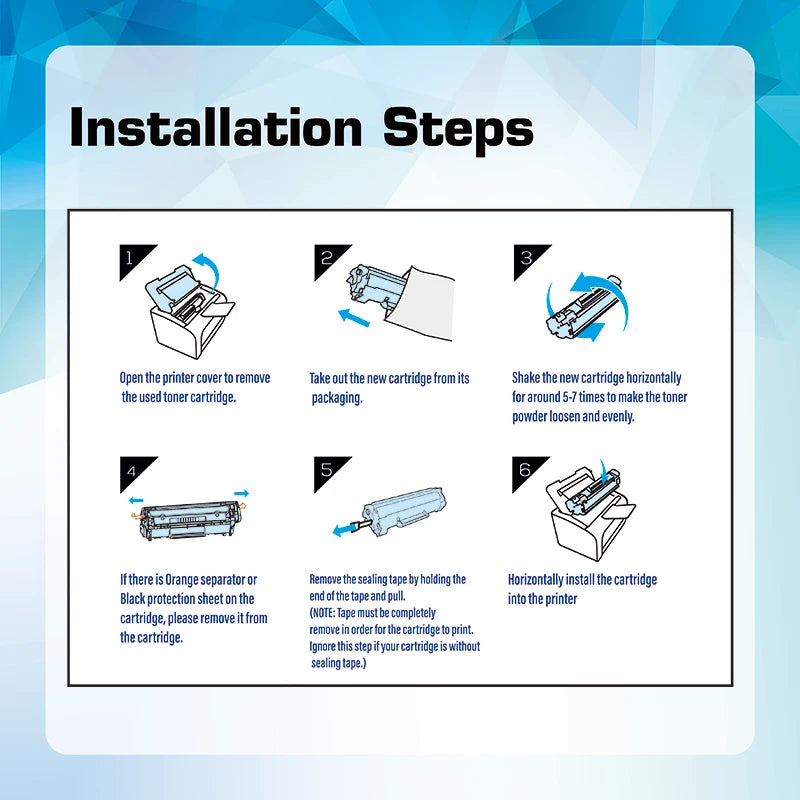 Installation Steps

1

Open the printer cover to remove the used toner cartridge.

2

Take out the new cartridge from its packaging.

3

Shake the new cartridge horizontally for around 5-7 times to make the toner powder loosen and evenly.

4

If there is Orange separator or Black protection sheet on the cartridge, please remove it from the cartridge.

5

Remove the sealing tape by holding the end of the tape and pull. (NOTE: Tape must be completely remove in order for the cartridge to print. Ignore this step if your cartridge is without sealing tape.)

6

Horizontally install the cartridge into the printer