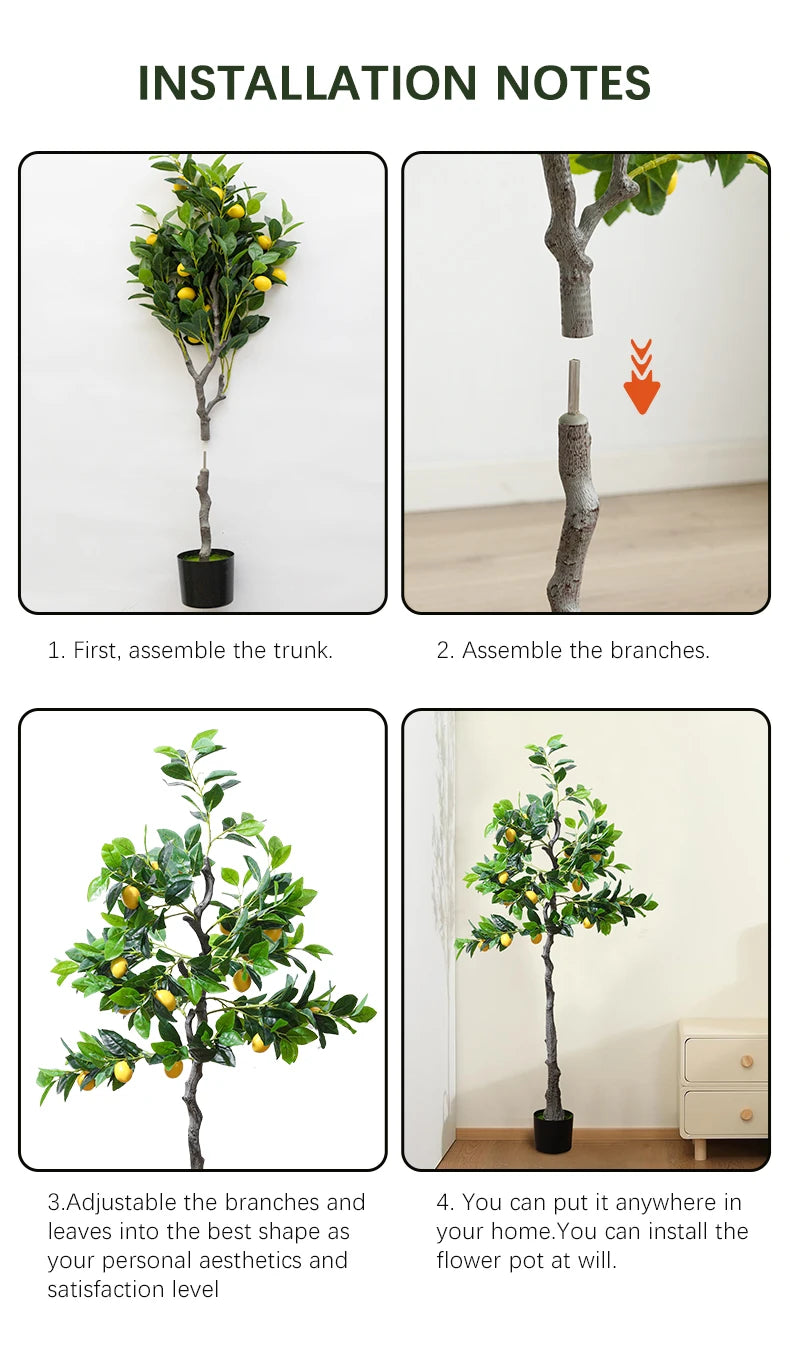 INSTALLATION NOTES

1. First, assemble the trunk.

2. Assemble the branches.

3.Adjustable the branches and leaves into the best shape as your personal aesthetics and satisfaction level

4. You can put it anywhere in your home.You can install the flower pot at will.