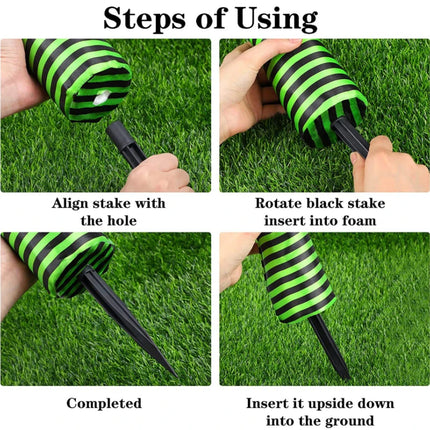 Steps of Using

Align stake with the hole

Rotate black stake insert into foam

Completed

Insert it upside down into the ground