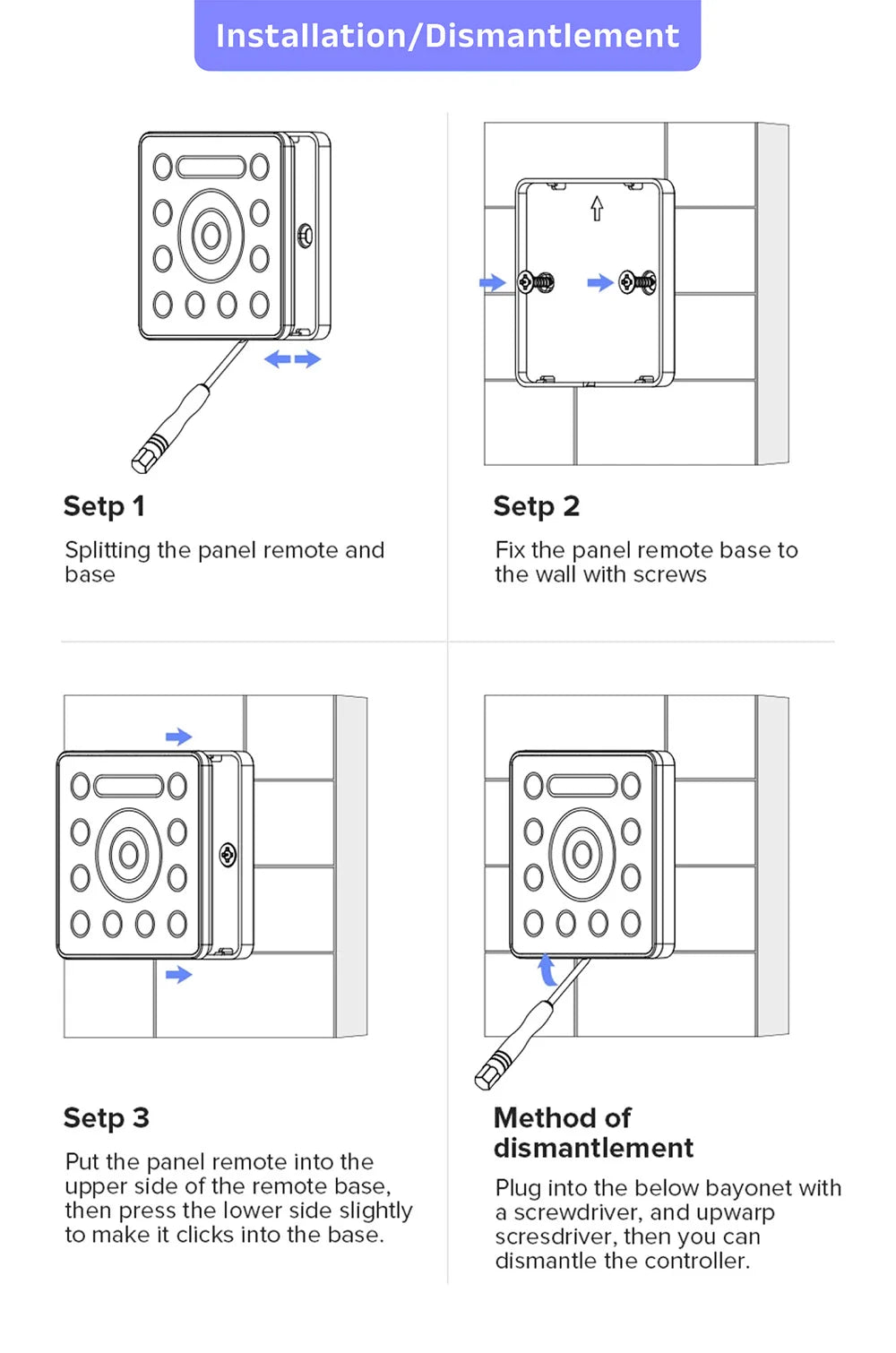 Installation/Dismantlement

Setp 1

Splitting the panel remote and base

Setp 2

Fix the panel remote base to the wall with screws

Setp 3

Put the panel remote into the upper side of the remote base, then press the lower side slightly to make it clicks into the base.

Method of dismantlement

Plug into the below bayonet with a screwdriver, and upwarp scresdriver, then you can dismantle the controller.