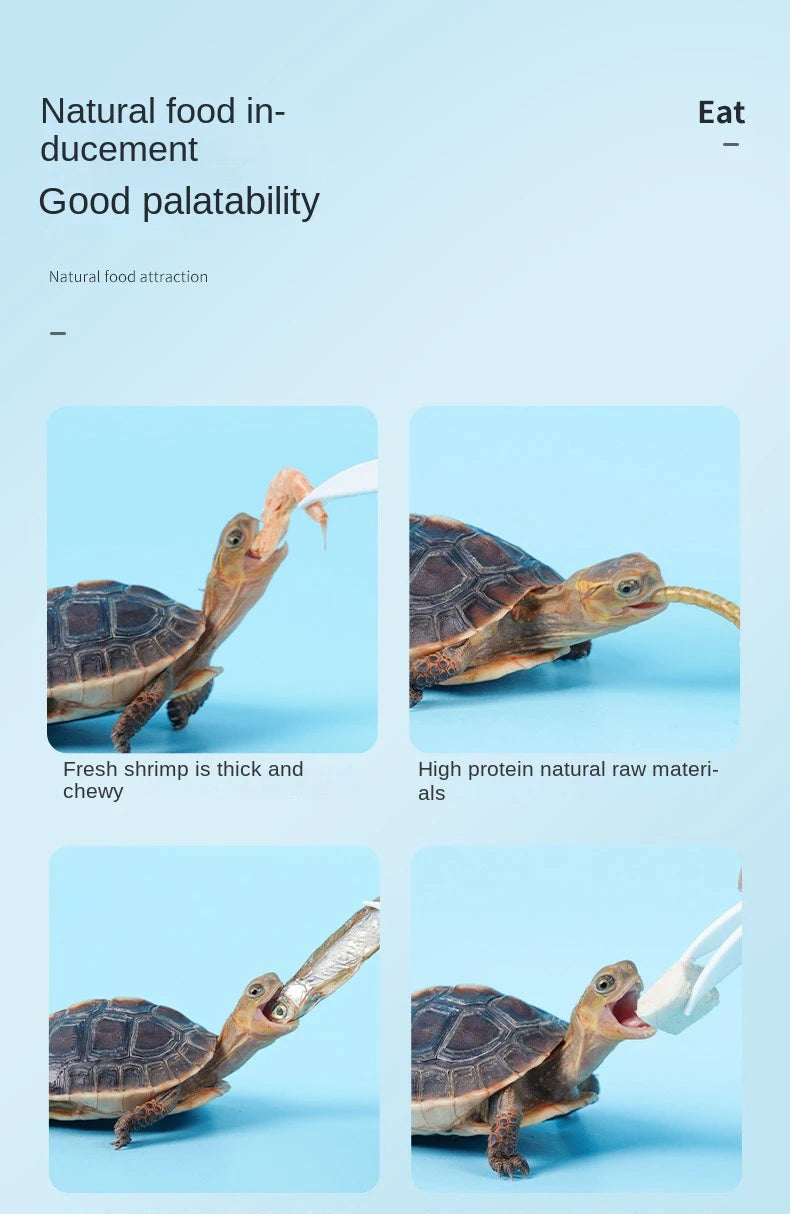 Natural food inducement

Good palatability

Eat

Natural food attraction

Fresh shrimp is thick and chewy

High protein natural raw materials