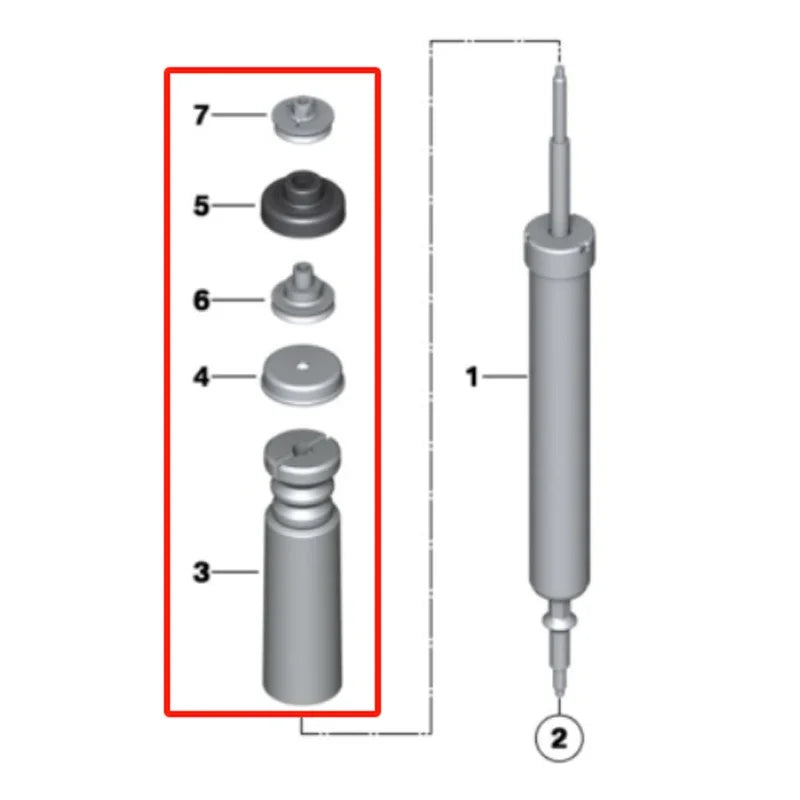 7
5
6
4
3
1
2