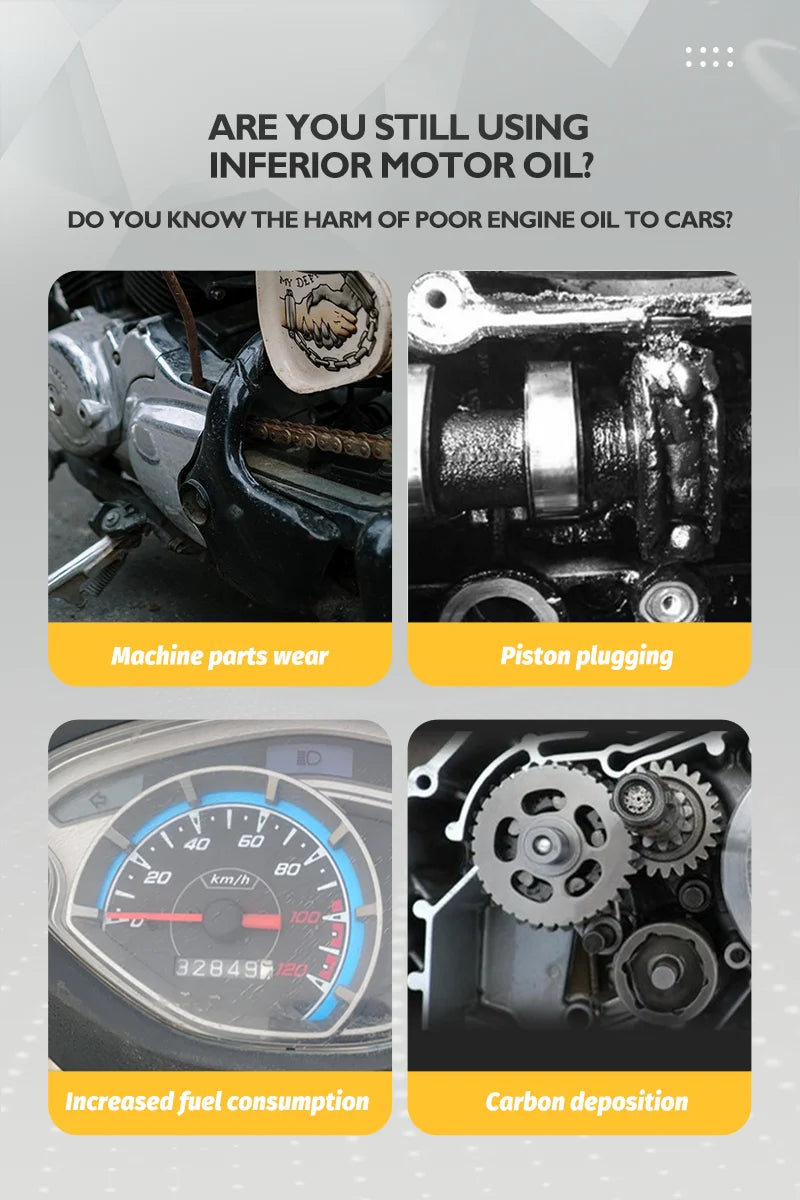 ARE YOU STILL USING INFERIOR MOTOR OIL?

DO YOU KNOW THE HARM OF POOR ENGINE OIL TO CARS?

MY DEF

Machine parts wear

Piston plugging

0
20
40
60
80
100
120
km/h
32849

Increased fuel consumption

Carbon deposition