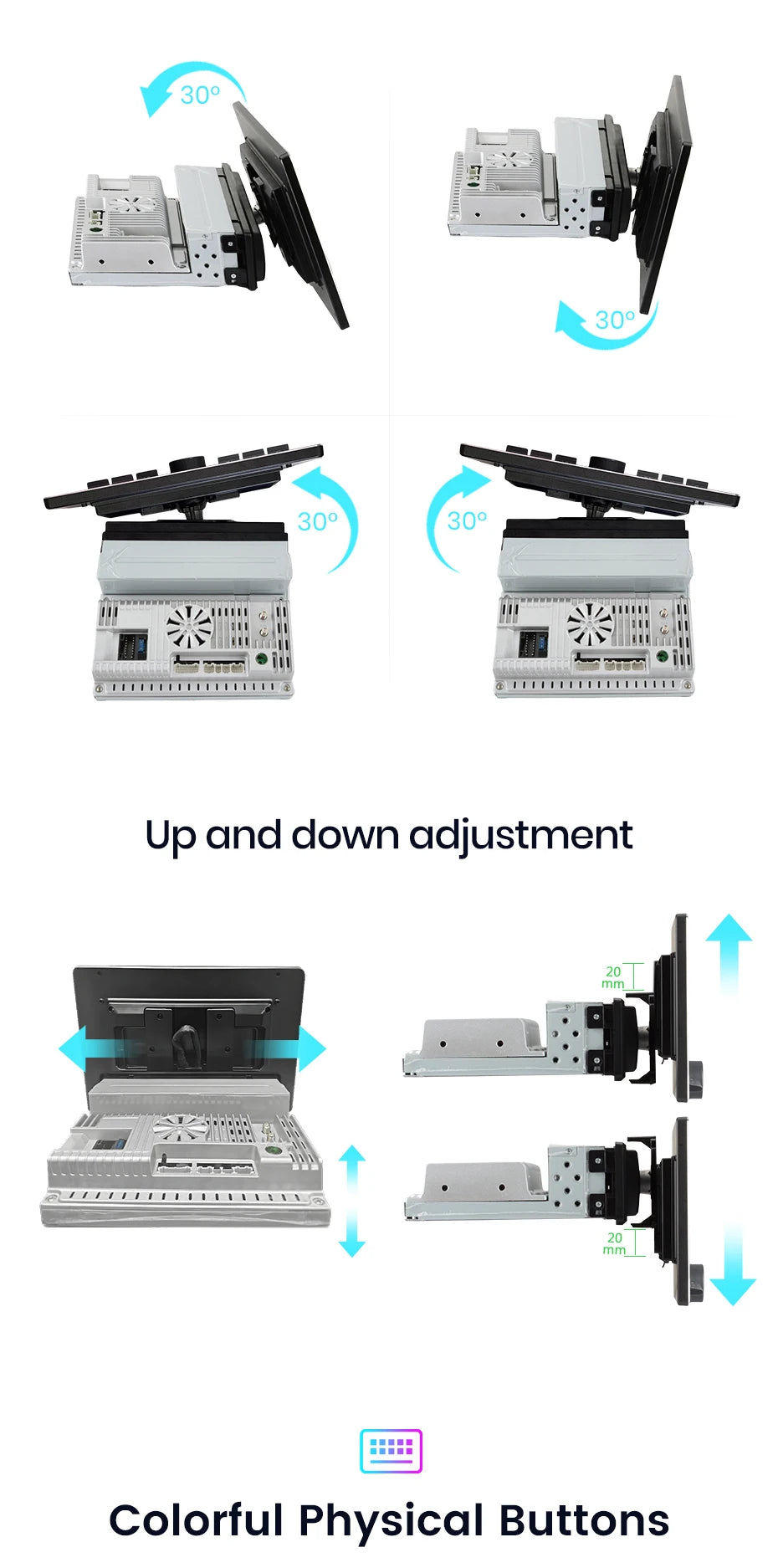 30°

30°

30°

30°

Up and down adjustment

20 mm

20 mm

Colorful Physical Buttons