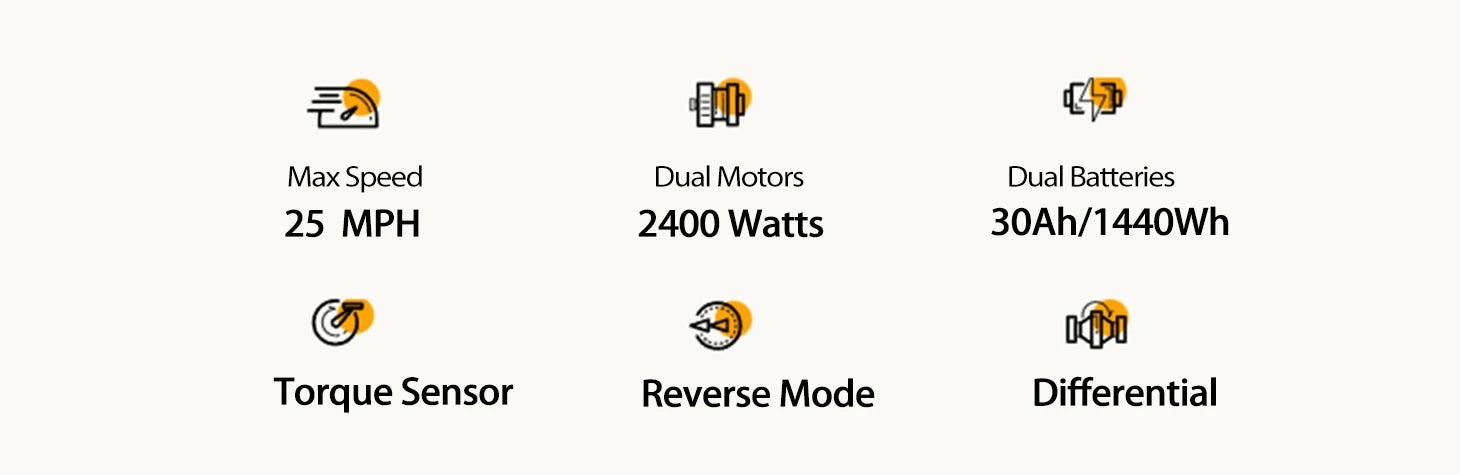 Max Speed
25 MPH

Dual Motors
2400 Watts

Dual Batteries
30Ah/1440Wh

Torque Sensor

Reverse Mode

Differential