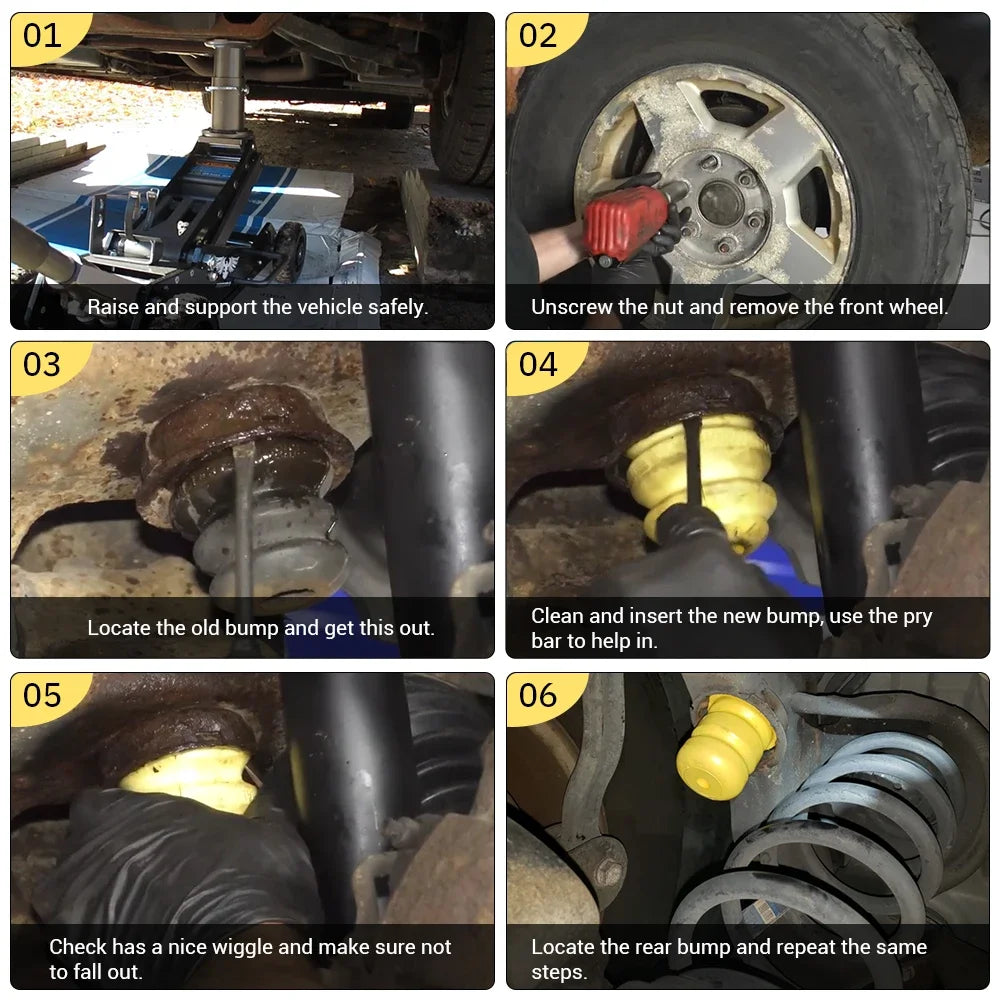 01
Raise and support the vehicle safely.

02
Unscrew the nut and remove the front wheel.

03
Locate the old bump and get this out.

04
Clean and insert the new bump, use the pry bar to help in.

05
Check has a nice wiggle and make sure not to fall out.

06
Locate the rear bump and repeat the same steps.