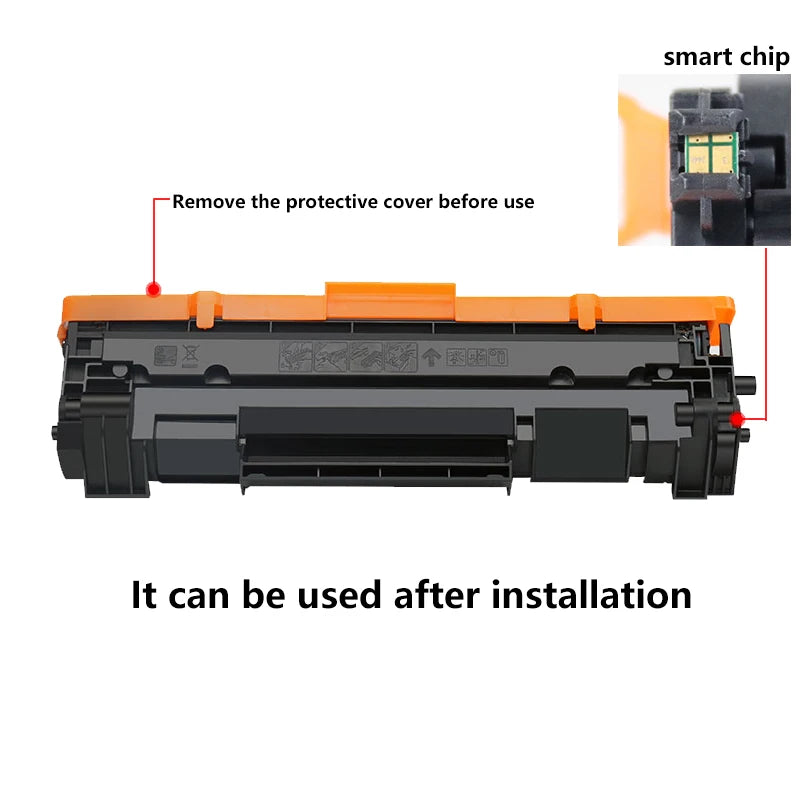 smart chip

Remove the protective cover before use

It can be used after installation