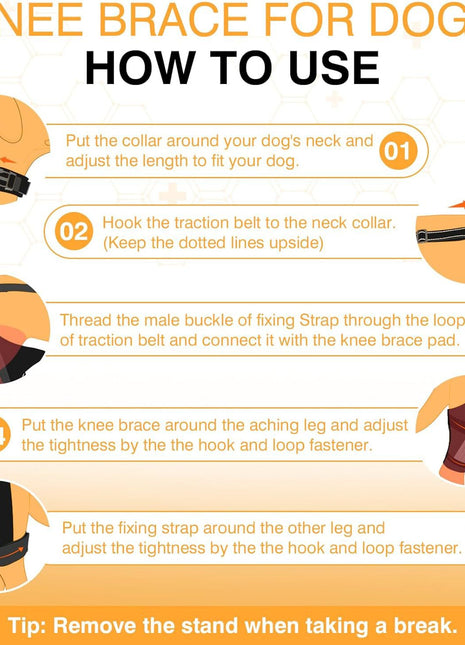 NEE BRACE FOR DOG

HOW TO USE

Put the collar around your dog's neck and adjust the length to fit your dog. 01

02 Hook the traction belt to the neck collar. (Keep the dotted lines upside)

Thread the male buckle of fixing Strap through the loop of traction belt and connect it with the knee brace pad.

4 Put the knee brace around the aching leg and adjust the tightness by the the hook and loop fastener.

Put the fixing strap around the other leg and adjust the tightness by the the hook and loop fastener.

Tip: Remove the stand when taking a break.