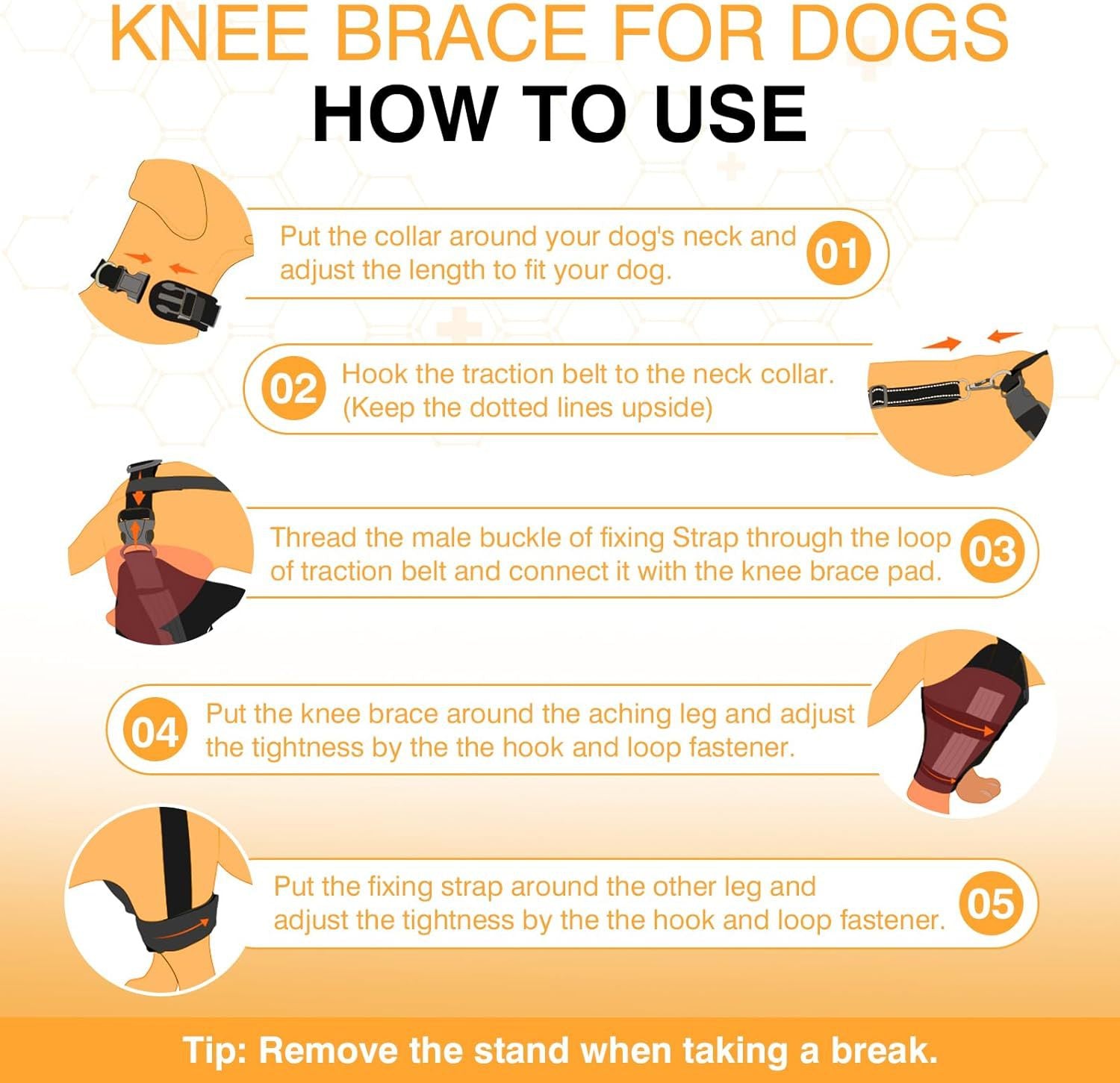 KNEE BRACE FOR DOGS
HOW TO USE

Put the collar around your dog's neck and adjust the length to fit your dog.
01

02
Hook the traction belt to the neck collar. (Keep the dotted lines upside)

Thread the male buckle of fixing Strap through the loop of traction belt and connect it with the knee brace pad.
03

04
Put the knee brace around the aching leg and adjust the tightness by the the hook and loop fastener.

Put the fixing strap around the other leg and adjust the tightness by the the hook and loop fastener.
05

Tip: Remove the stand when taking a break.