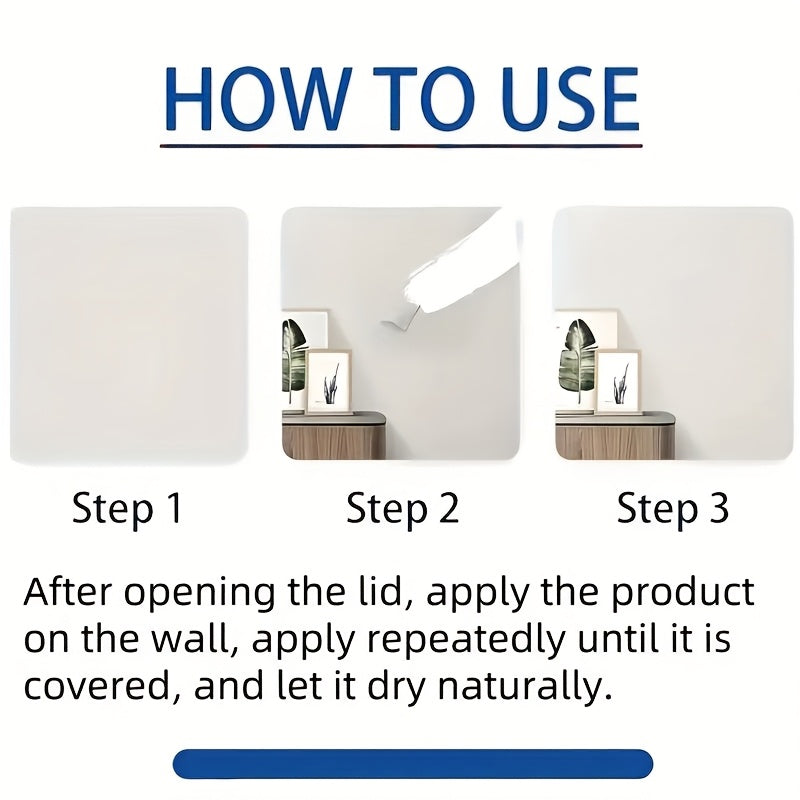 HOW TO USE

Step 1

Step 2

Step 3

After opening the lid, apply the product on the wall, apply repeatedly until it is covered, and let it dry naturally.