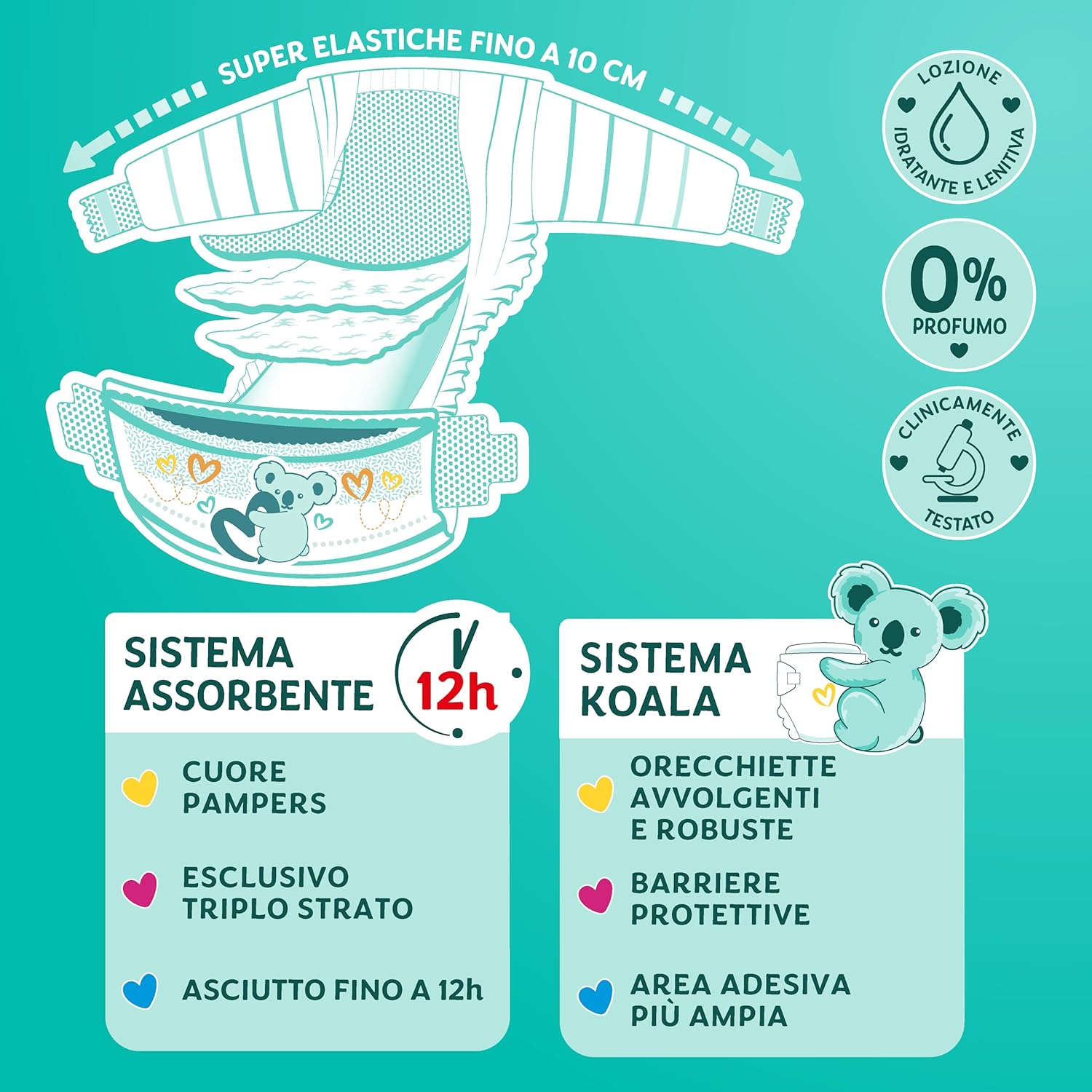 SUPER ELASTICHE FINO A 10 CM

LOZIONE IDRATANTE E LENITIVA

0% PROFUMO

CLINICAMENTE TESTATO

SISTEMA ASSORBENTE

12h

CUORE PAMPERS

ESCLUSIVO TRIPLO STRATO

ASCIUTTO FINO A 12h

SISTEMA KOALA

ORECCHIETTE AVVOLGENTI E ROBUSTE

BARRIERE PROTETTIVE

AREA ADESIVA PIÙ AMPIA