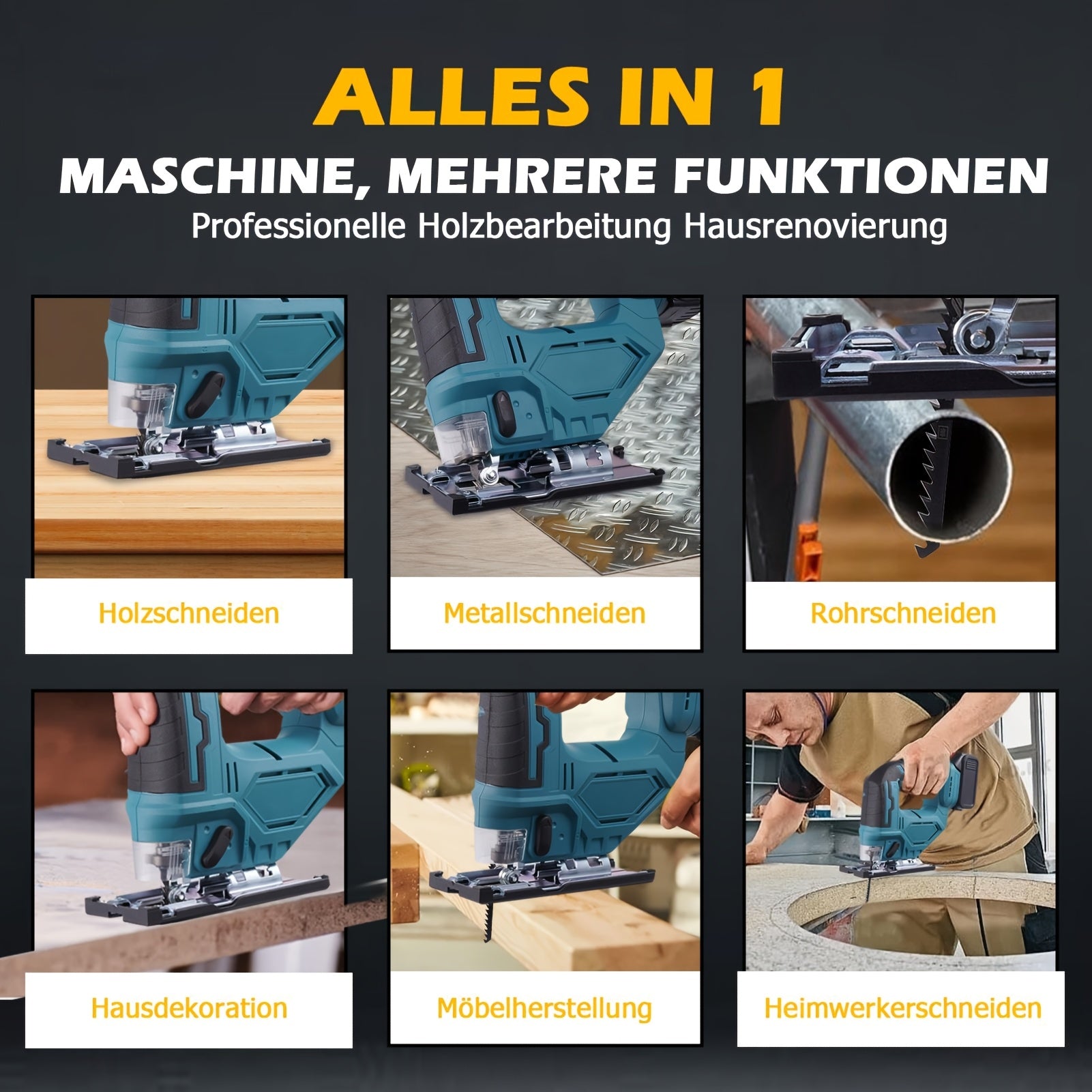 ALLES IN 1
MASCHINE, MEHRERE FUNKTIONEN
Professionelle Holzbearbeitung Hausrenovierung

Holzschneiden

Metallschneiden

Rohrschneiden

Hausdekoration

Möbelherstellung

Heimwerkerschneiden