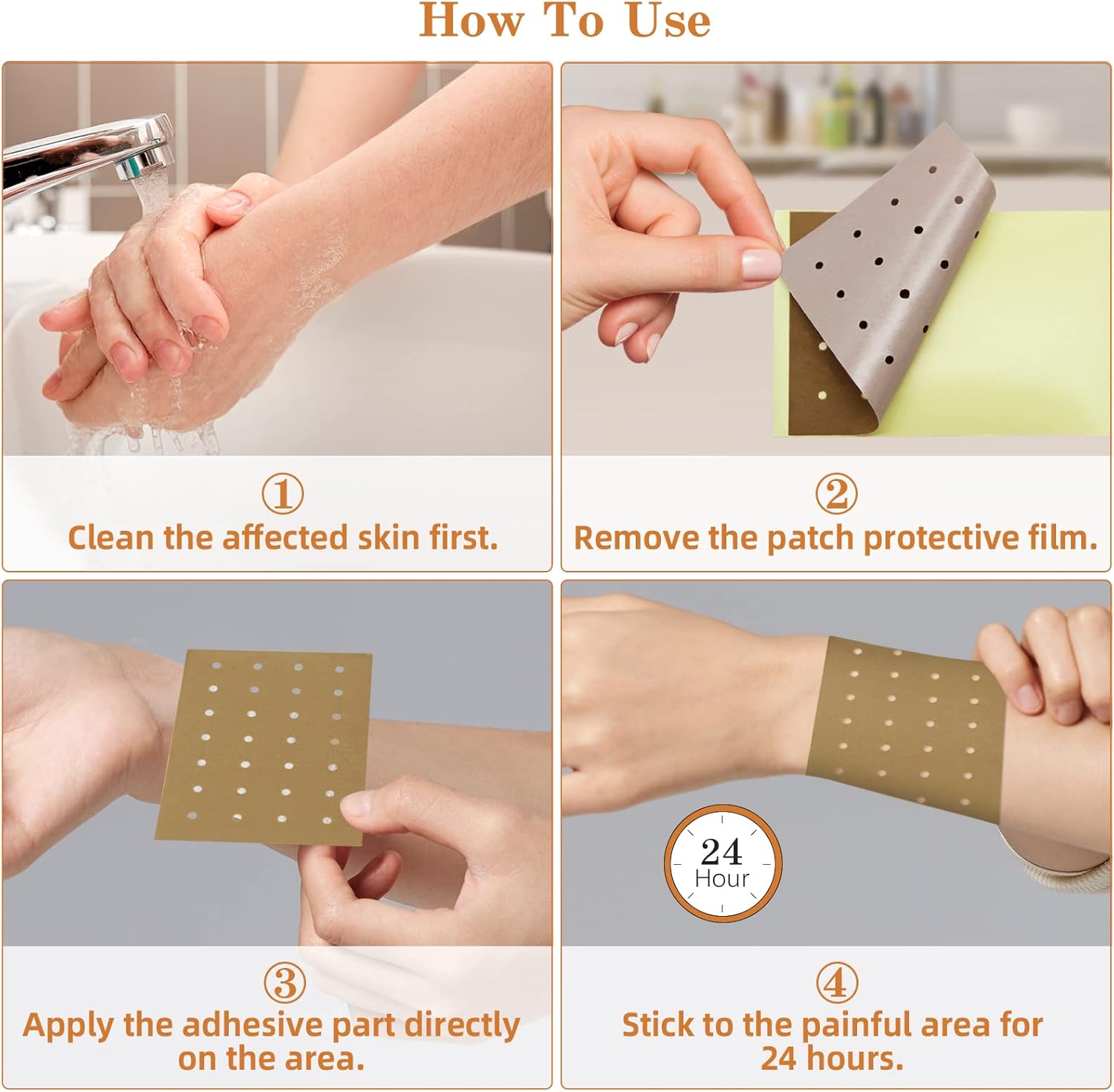 How To Use

①
Clean the affected skin first.

②
Remove the patch protective film.

③
Apply the adhesive part directly on the area.

24
Hour

④
Stick to the painful area for 24 hours.