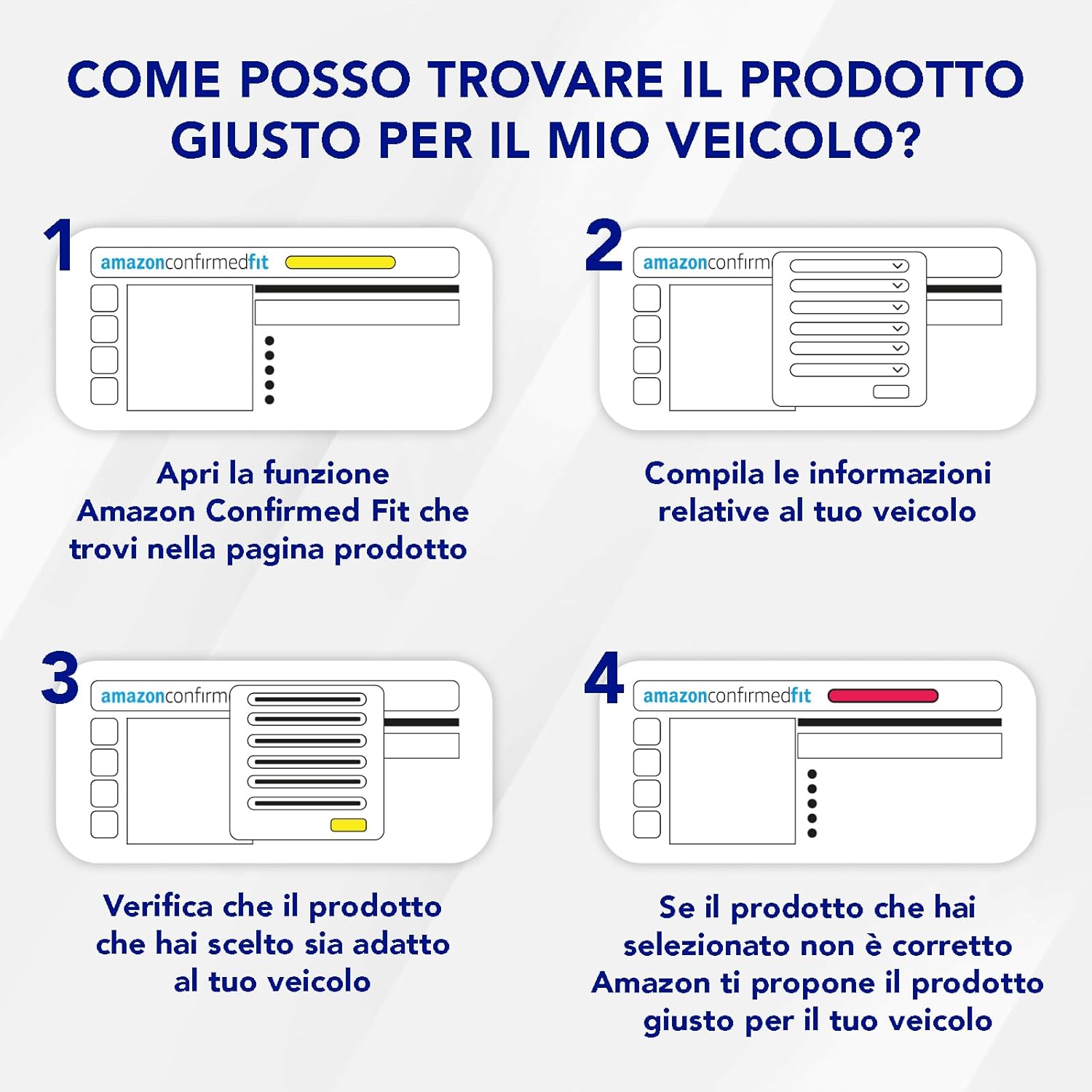 COME POSSO TROVARE IL PRODOTTO GIUSTO PER IL MIO VEICOLO?

1

amazonconfirmedfit

Apri la funzione Amazon Confirmed Fit che trovi nella pagina prodotto

2

amazonconfirm

Compila le informazioni relative al tuo veicolo

3

amazonconfirm

Verifica che il prodotto che hai scelto sia adatto al tuo veicolo

4

amazonconfirmedfit

Se il prodotto che hai selezionato non è corretto Amazon ti propone il prodotto giusto per il tuo veicolo