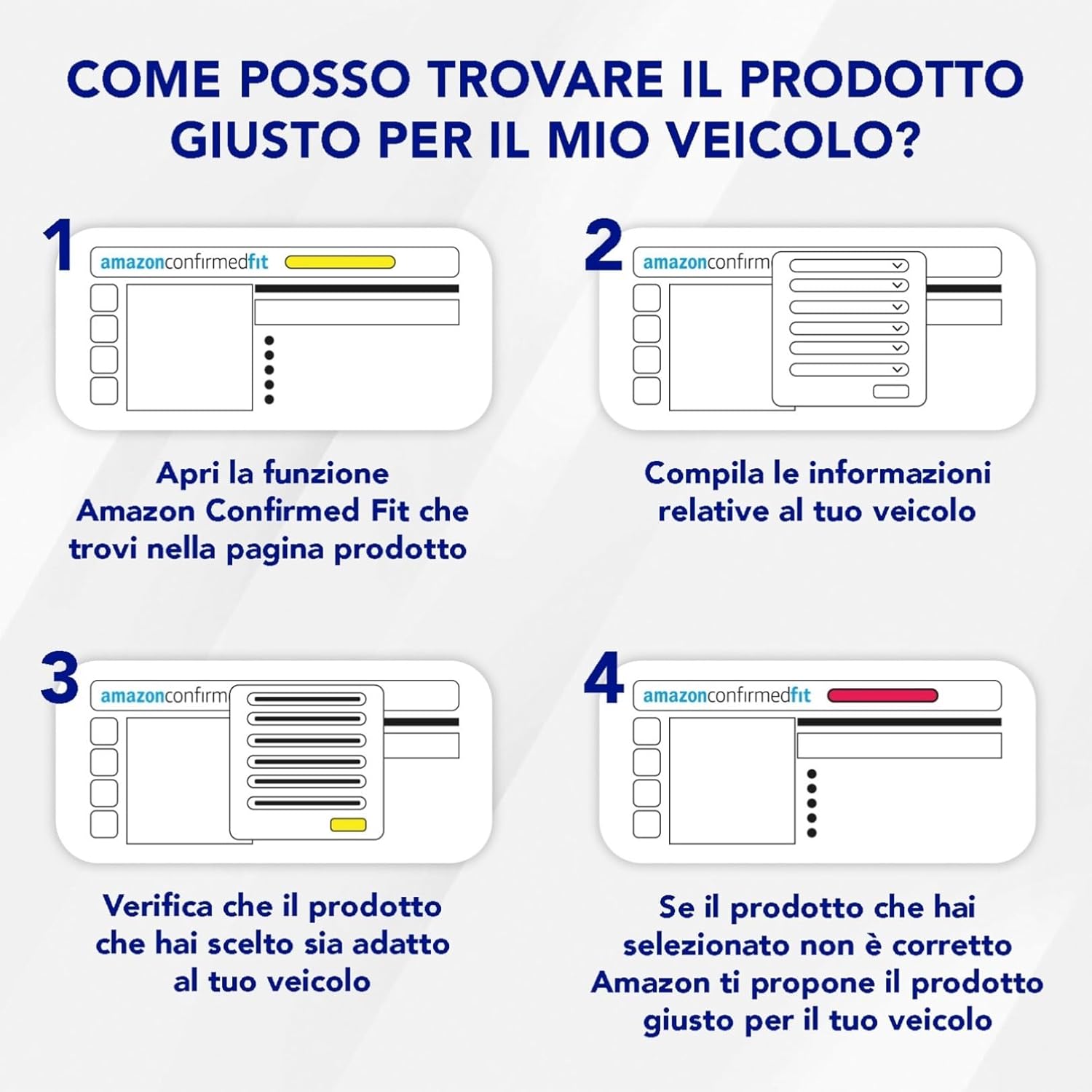 COME POSSO TROVARE IL PRODOTTO GIUSTO PER IL MIO VEICOLO?

1

amazonconfirmedfit

Apri la funzione Amazon Confirmed Fit che trovi nella pagina prodotto

2

amazonconfirm

Compila le informazioni relative al tuo veicolo

3

amazonconfirm

Verifica che il prodotto che hai scelto sia adatto al tuo veicolo

4

amazonconfirmedfit

Se il prodotto che hai selezionato non è corretto Amazon ti propone il prodotto giusto per il tuo veicolo