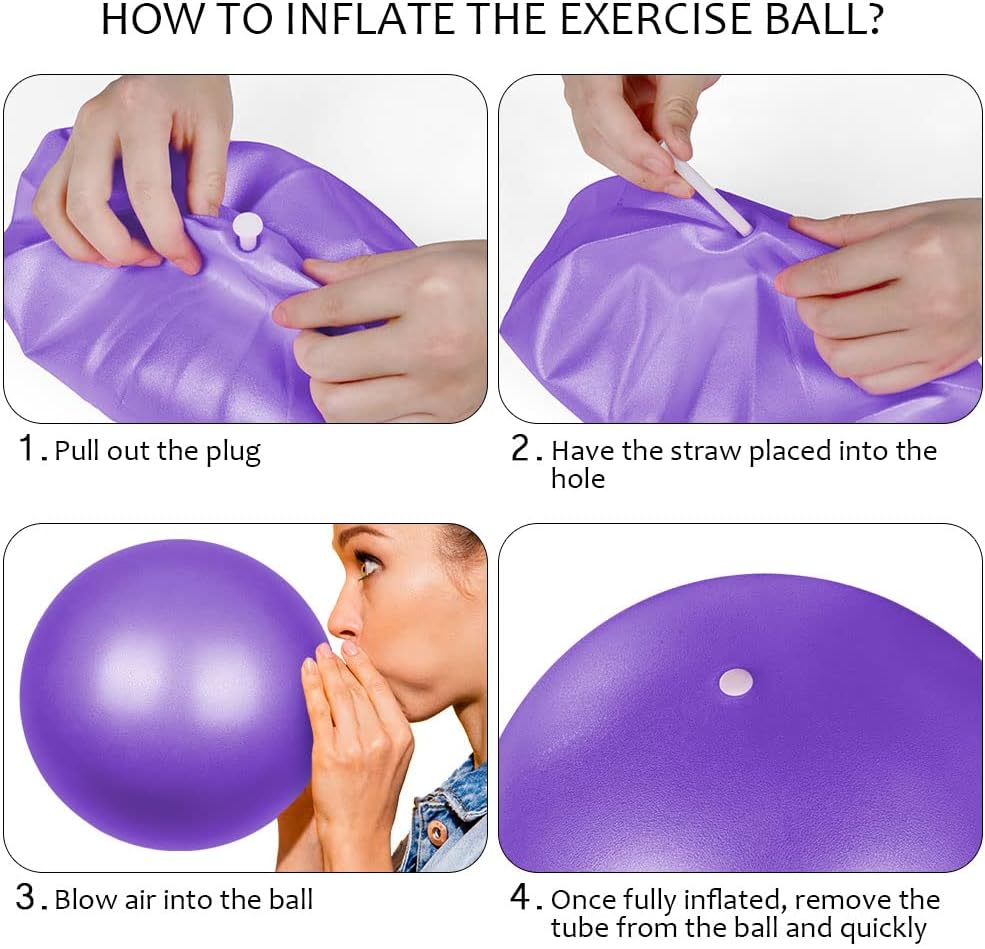 HOW TO INFLATE THE EXERCISE BALL?

1. Pull out the plug

2. Have the straw placed into the hole

3. Blow air into the ball

4. Once fully inflated, remove the tube from the ball and quickly