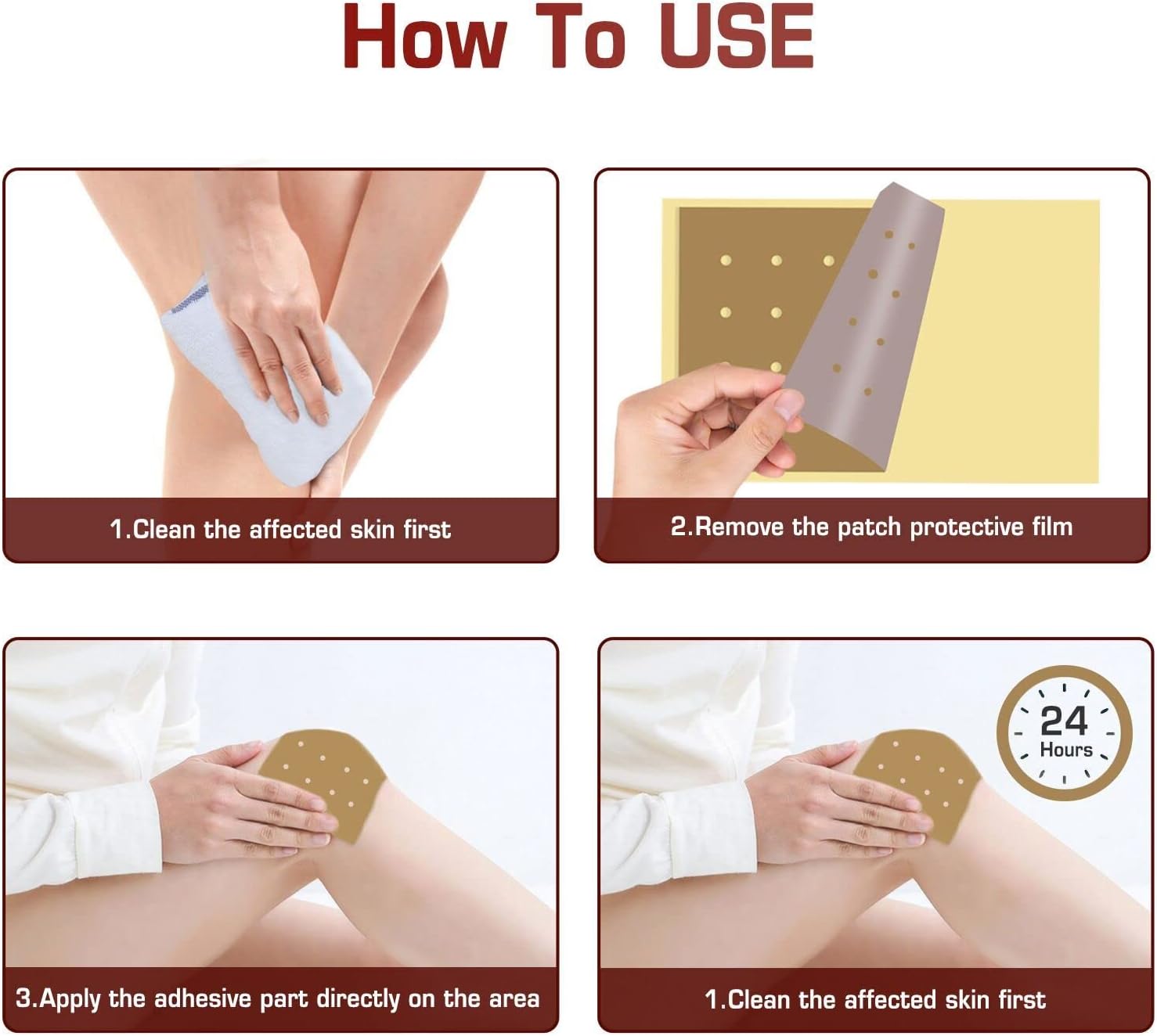 How To USE

1.Clean the affected skin first

2.Remove the patch protective film

3.Apply the adhesive part directly on the area

24 Hours

1.Clean the affected skin first