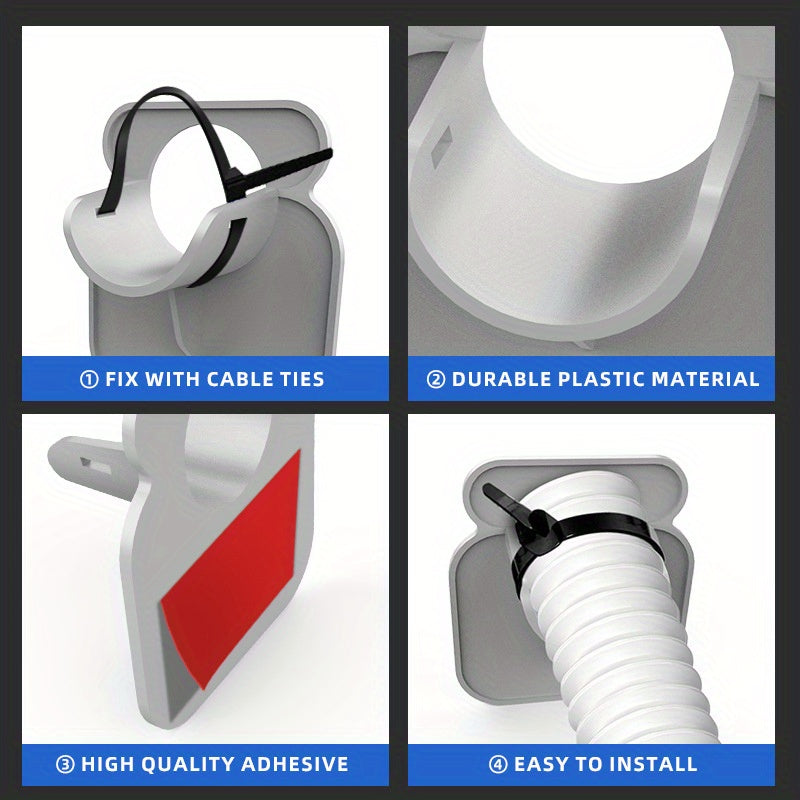 ① FIX WITH CABLE TIES

② DURABLE PLASTIC MATERIAL

③ HIGH QUALITY ADHESIVE

④ EASY TO INSTALL