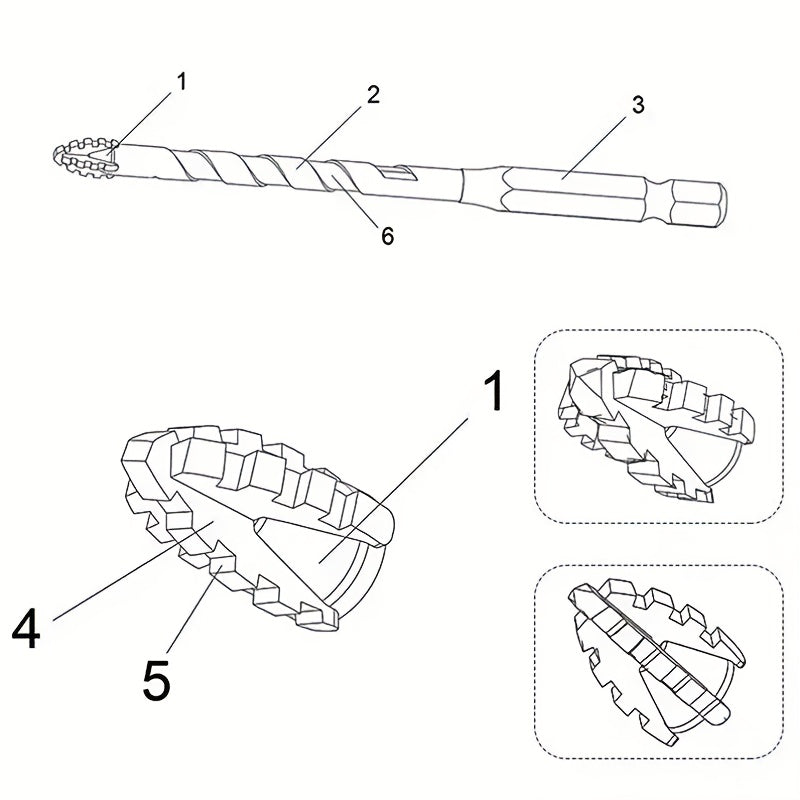 1
2
3
6
1
4
5