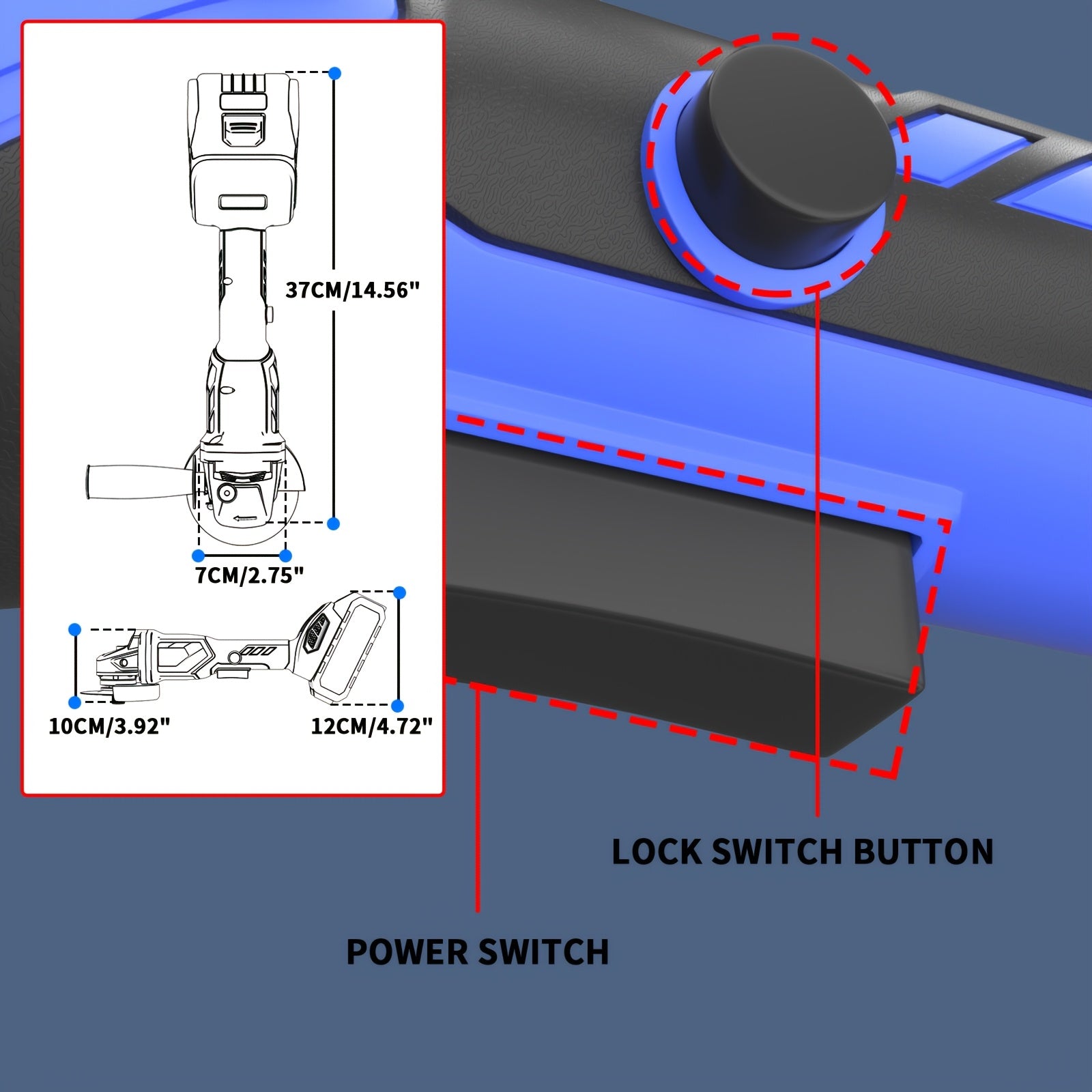 37CM/14.56"

7CM/2.75"

10CM/3.92"

12CM/4.72"

LOCK SWITCH BUTTON

POWER SWITCH