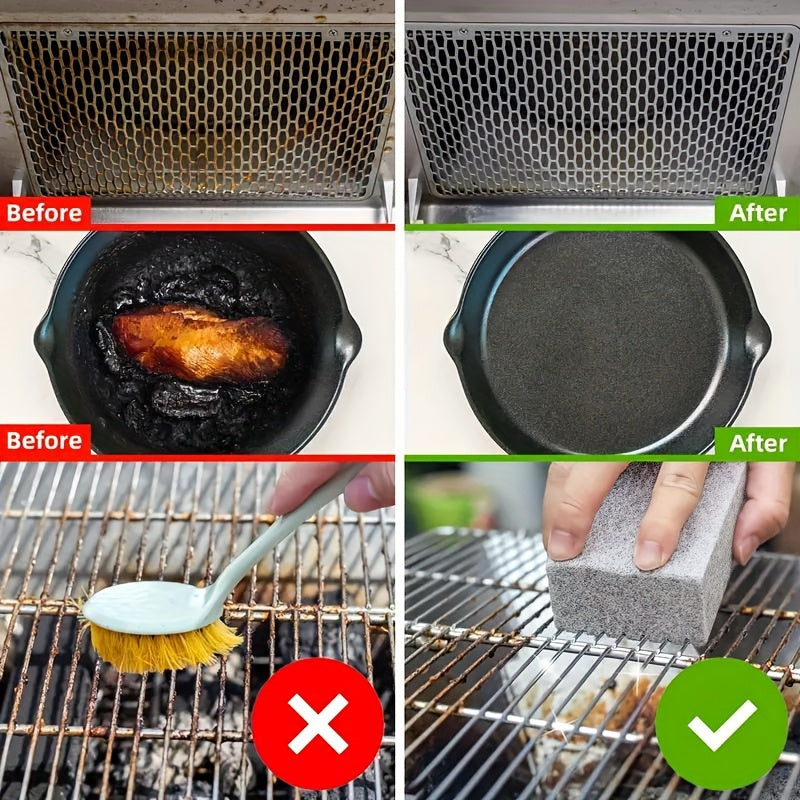 Before

After

Before

After